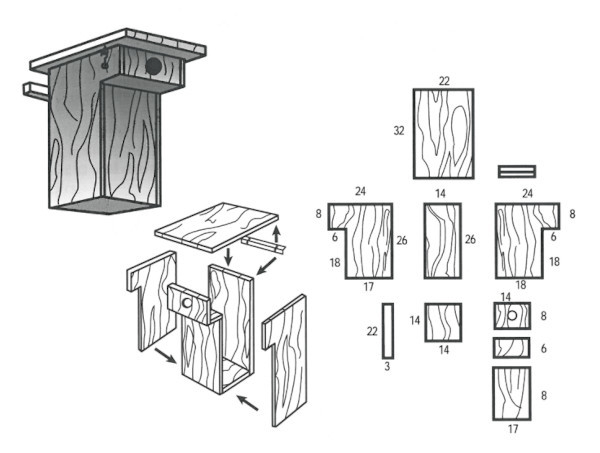 22
32
24
8
6
26
18
17
14
26
24
8
6
18
18
22
3
14
14
14
8
6
8
17